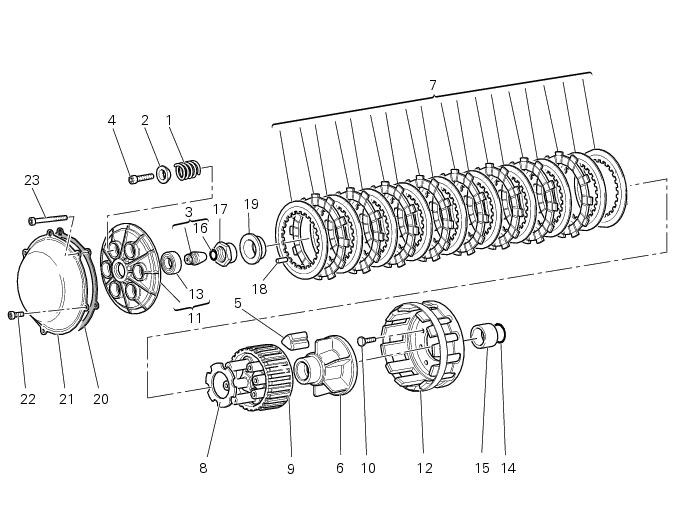 7
4
2
1
23
3
17
19
16
18
13
11
5
22
21
20
8
9
6
10
12
15
14