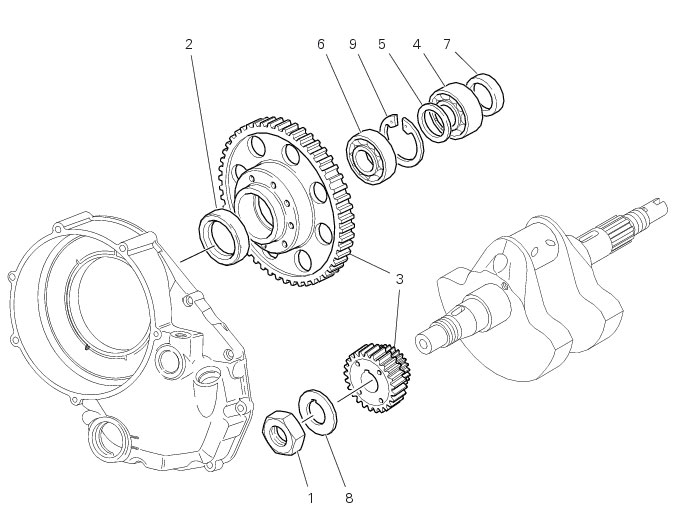 2
6 9 5 4 7
3
1 8