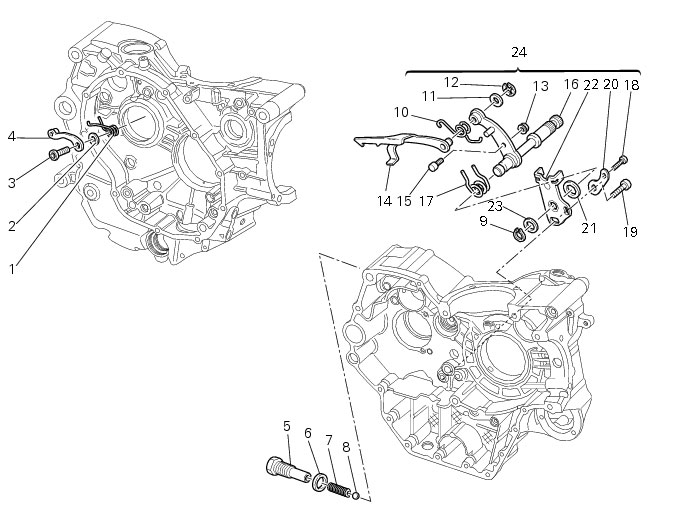 24
12
11
13
16
22
20
18
10
4
3
2
1
14
15
17
23
9
21
19
5
6
7
8